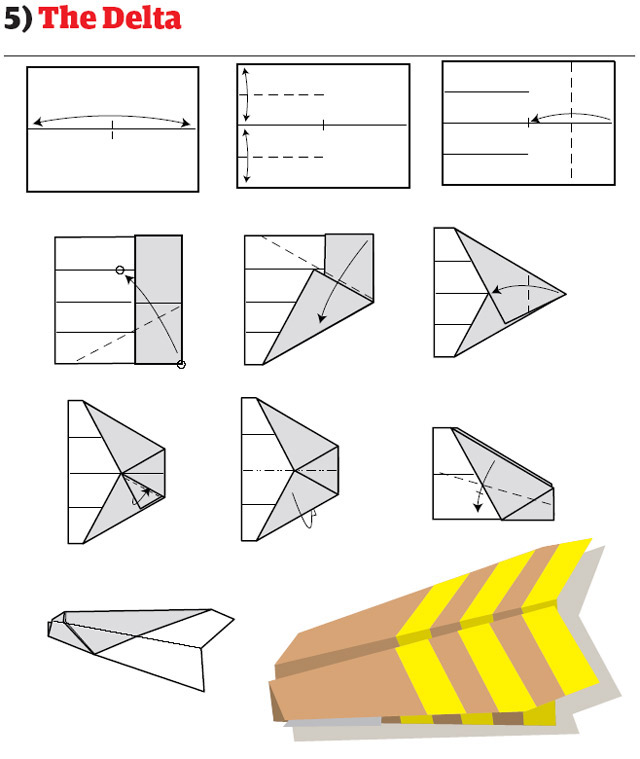 5) The Delta